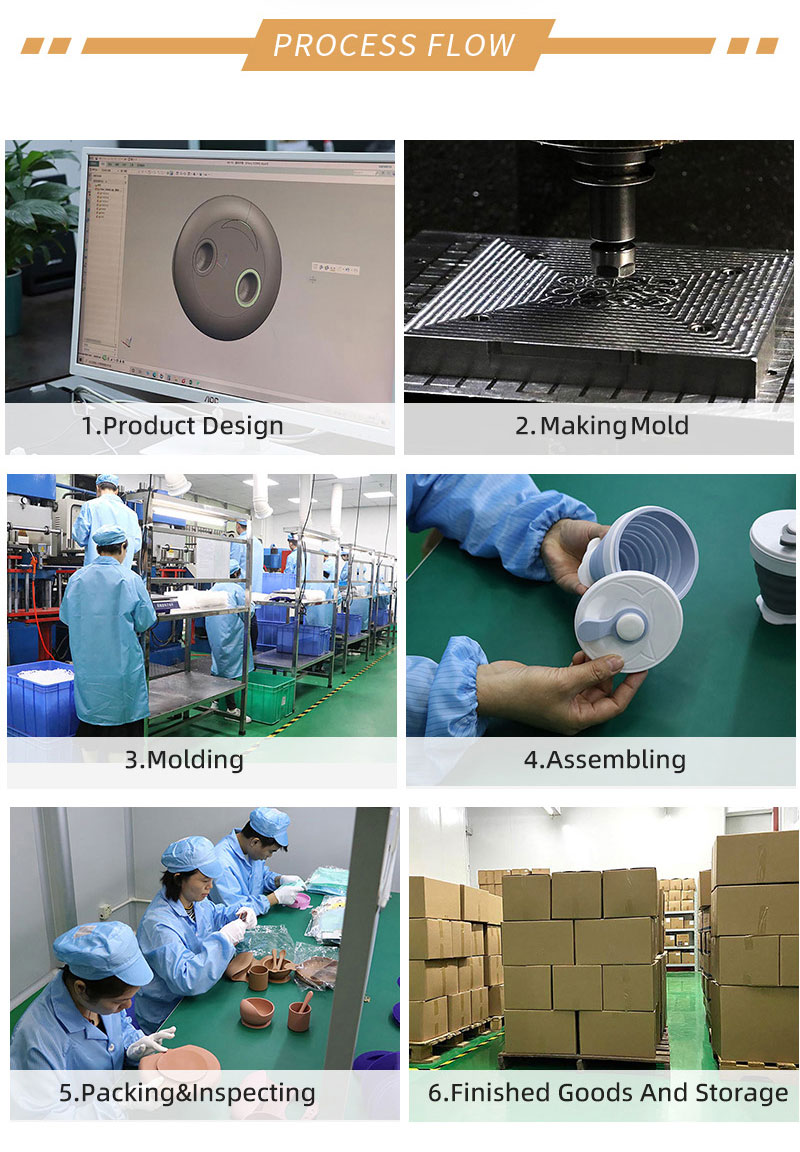 PROCESS FLOW

1.Product Design

2.Making Mold

3.Molding

4.Assembling

5.Packing&Inspecting

6.Finished Goods And Storage